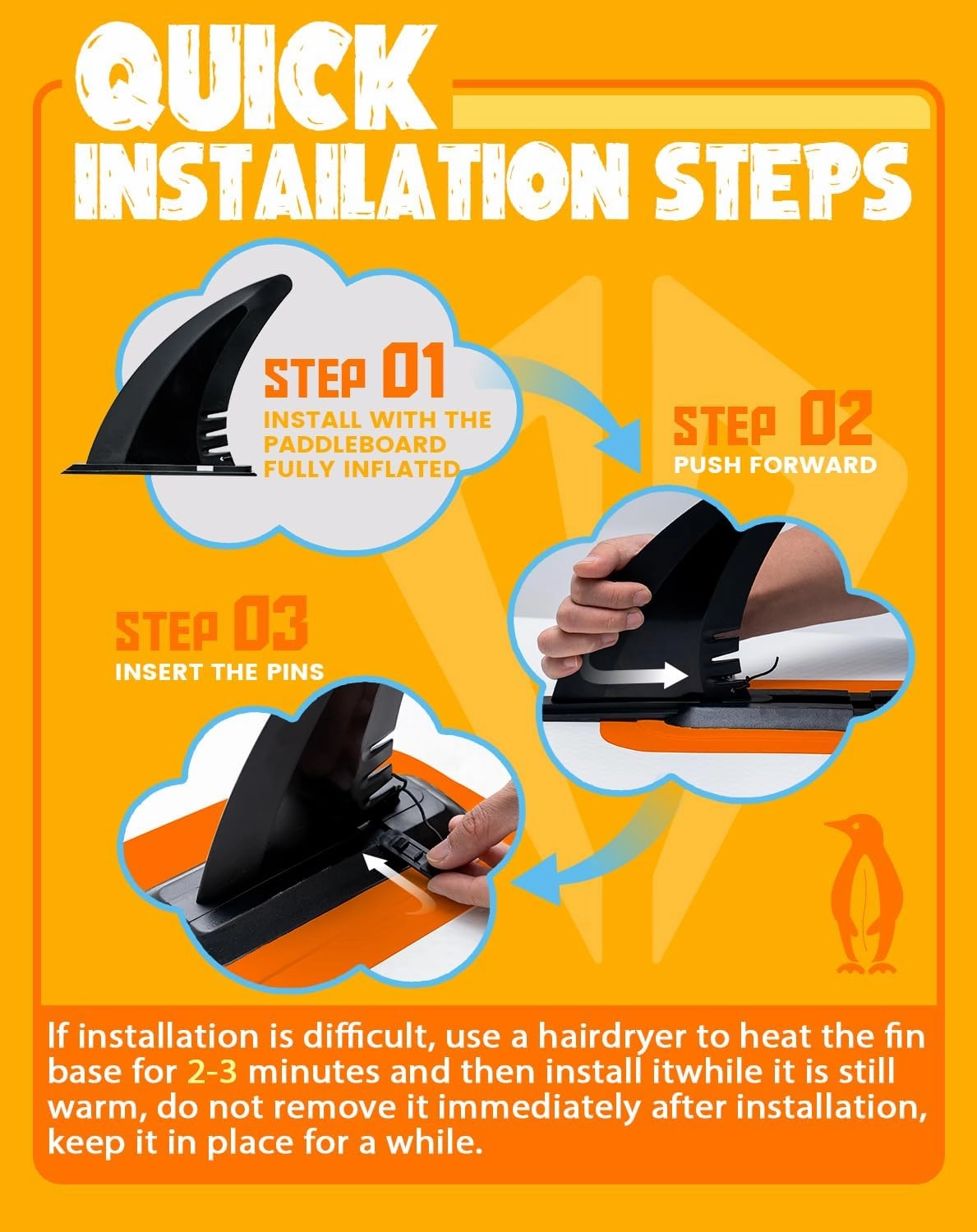 QUICK INSTALLATION STEPS

STEP 01
INSTALL WITH THE PADDLEBOARD FULLY INFLATED

STEP 02
PUSH FORWARD

STEP 03
INSERT THE PINS

If installation is difficult, use a hairdryer to heat the fin base for 2-3 minutes and then install itwhile it is still warm, do not remove it immediately after installation, keep it in place for a while.