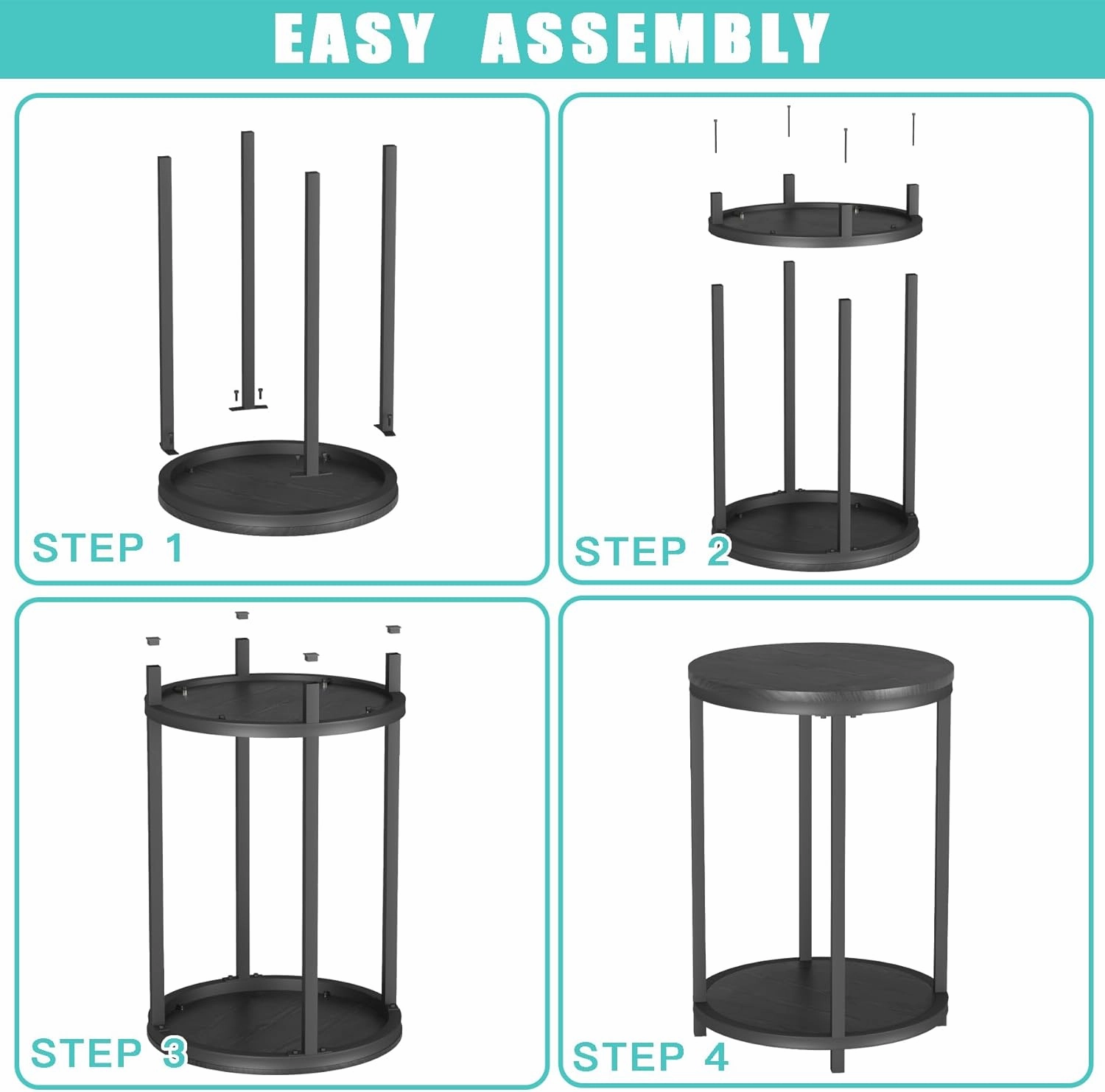 EASY ASSEMBLY

STEP 1

STEP 2

STEP 3

STEP 4