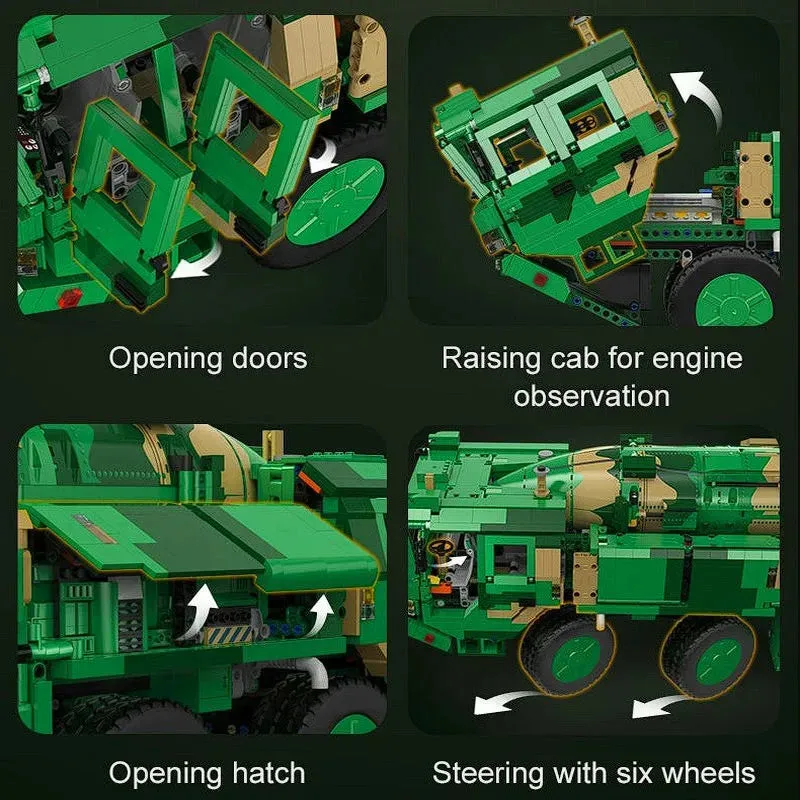 Opening doors

Raising cab for engine observation

Opening hatch

Steering with six wheels