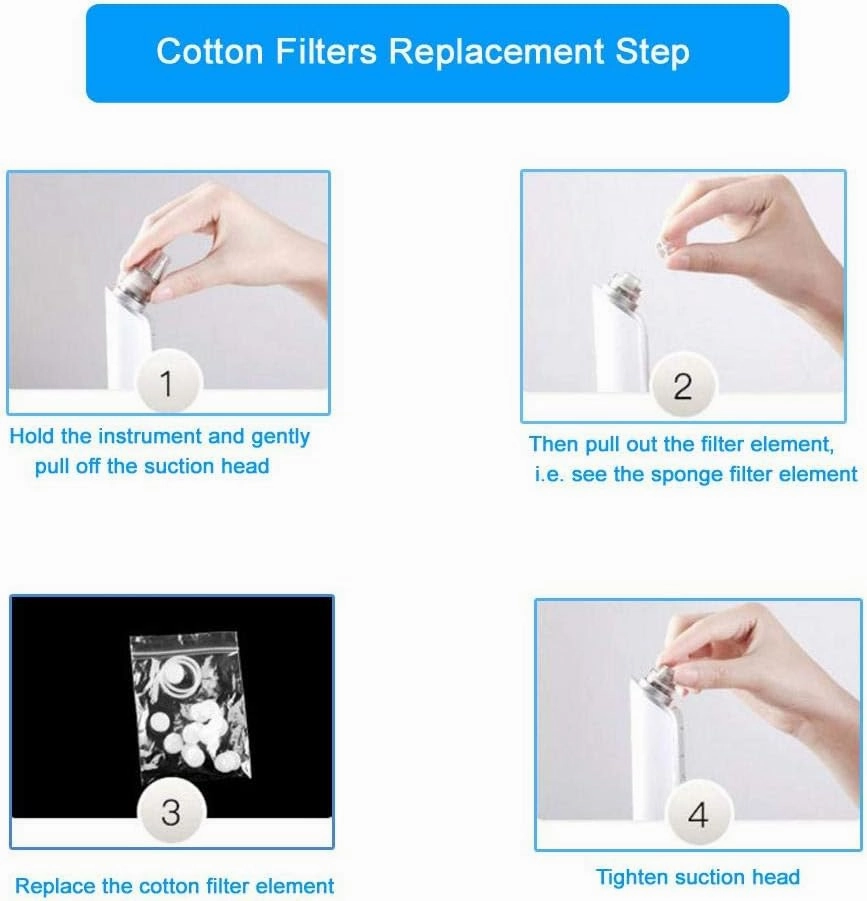 Cotton Filters Replacement Step

1

Hold the instrument and gently pull off the suction head

2

Then pull out the filter element, i.e. see the sponge filter element

3

Replace the cotton filter element

4

Tighten suction head