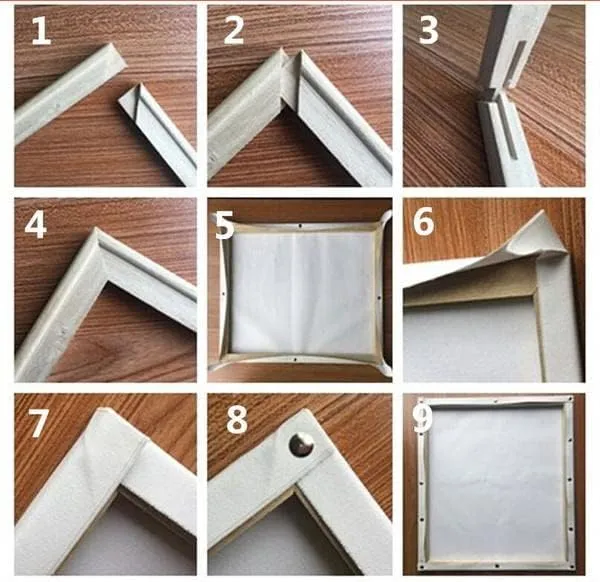 1
2
3
4
5
6
7
8
9