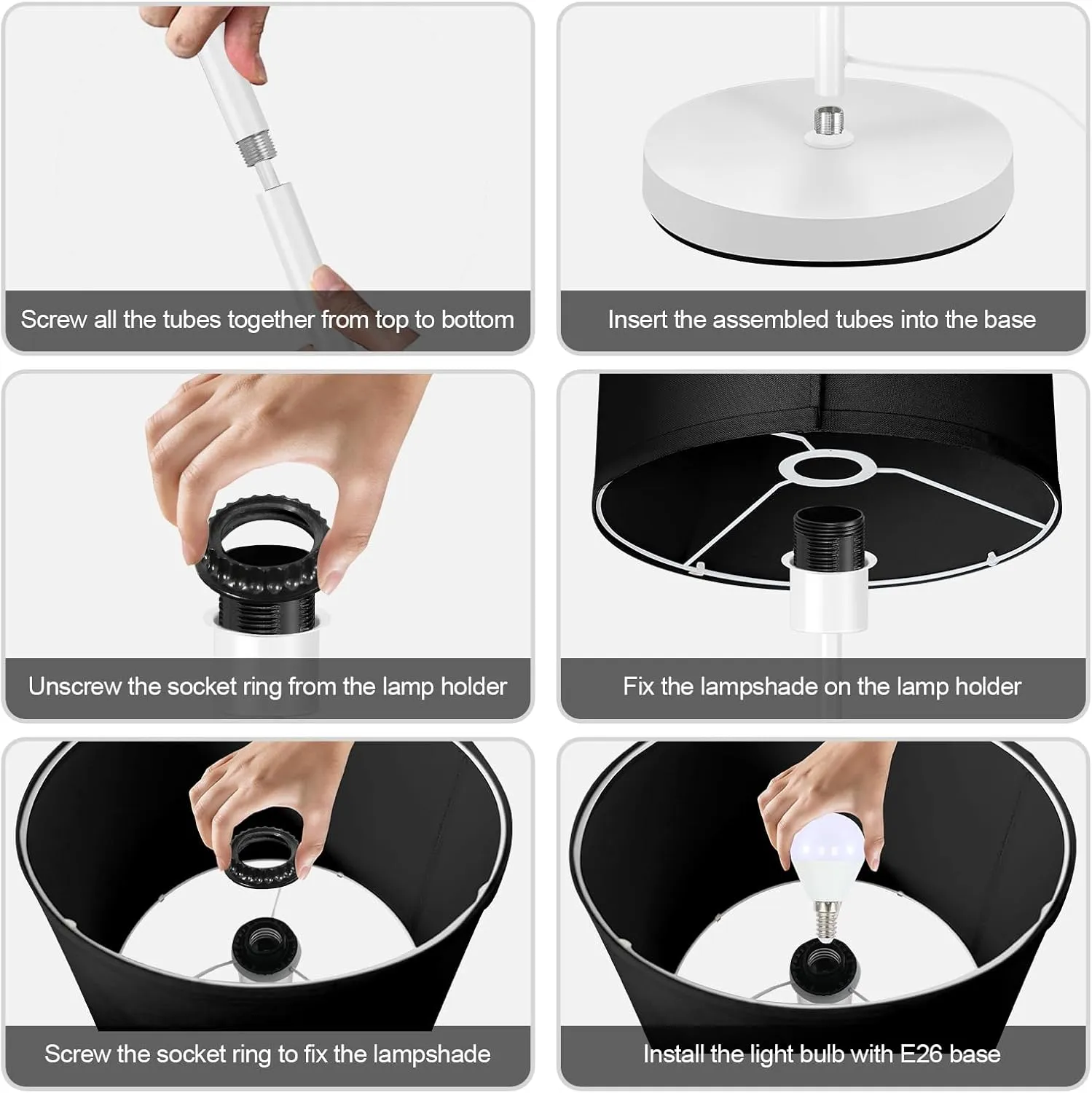 Screw all the tubes together from top to bottom

Insert the assembled tubes into the base

Unscrew the socket ring from the lamp holder

Fix the lampshade on the lamp holder

Screw the socket ring to fix the lampshade

Install the light bulb with E26 base