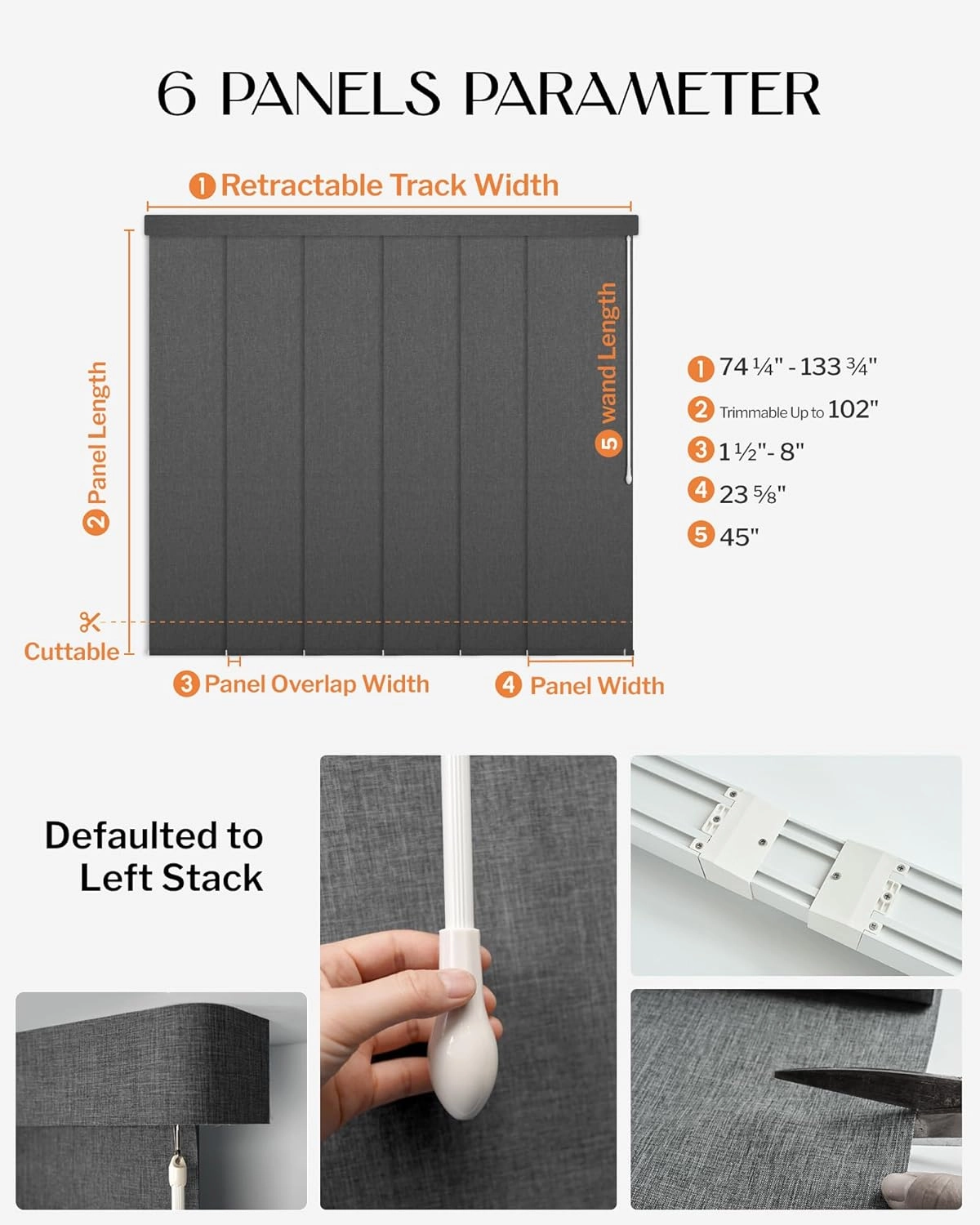 6 PANELS PARAMETER

1 Retractable Track Width

2 Panel Length

5 wand Length

Cuttable

3 Panel Overlap Width

4 Panel Width

1 74 ¼" - 133 ¾"
2 Trimmable Up to 102"
3 1 ½"- 8"
4 23 ⅝"
5 45"

Defaulted to Left Stack