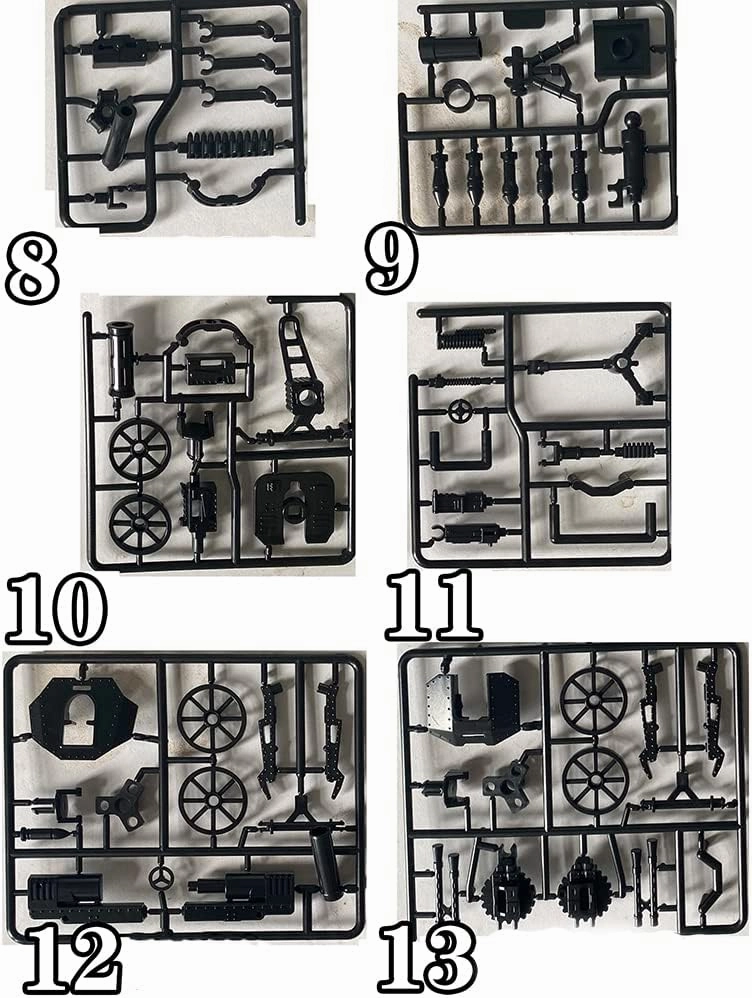 8

9

10

11

12

13